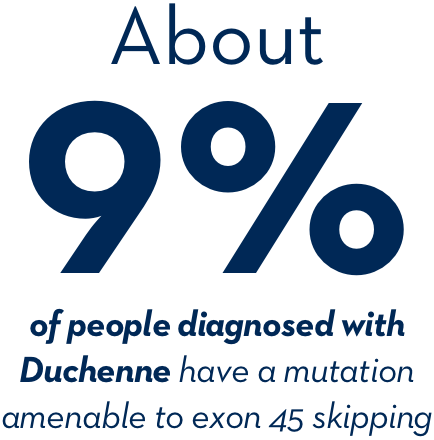 About

9%

of people diagnosed with Duchenne have a mutation amenable to exon 45 skipping